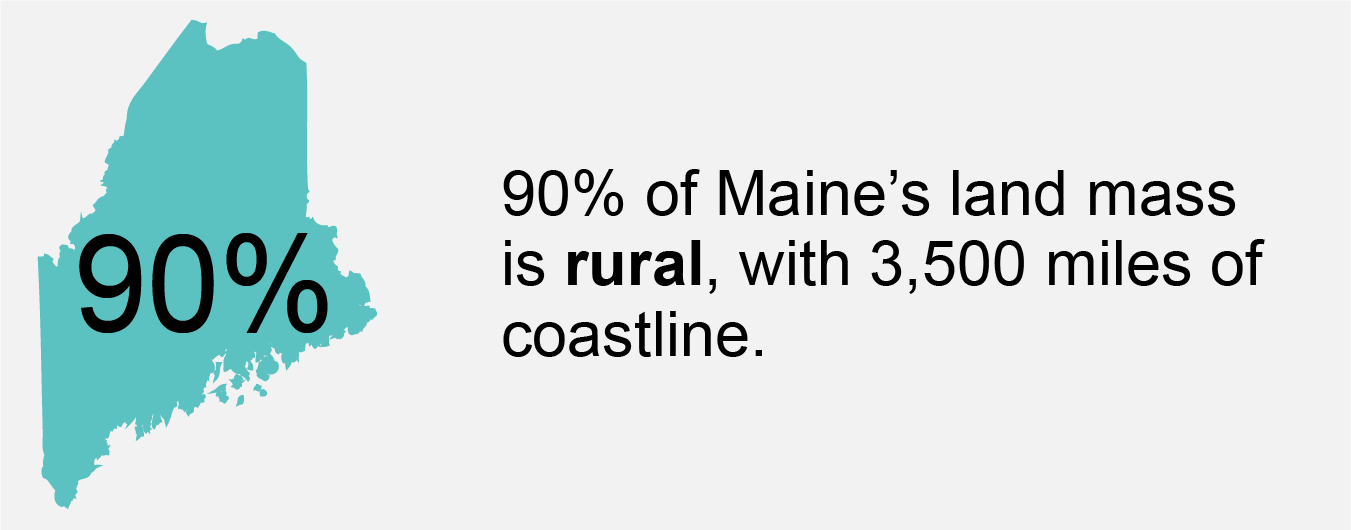 90%

90% of Maine’s land mass is rural, with 3,500 miles of coastline.