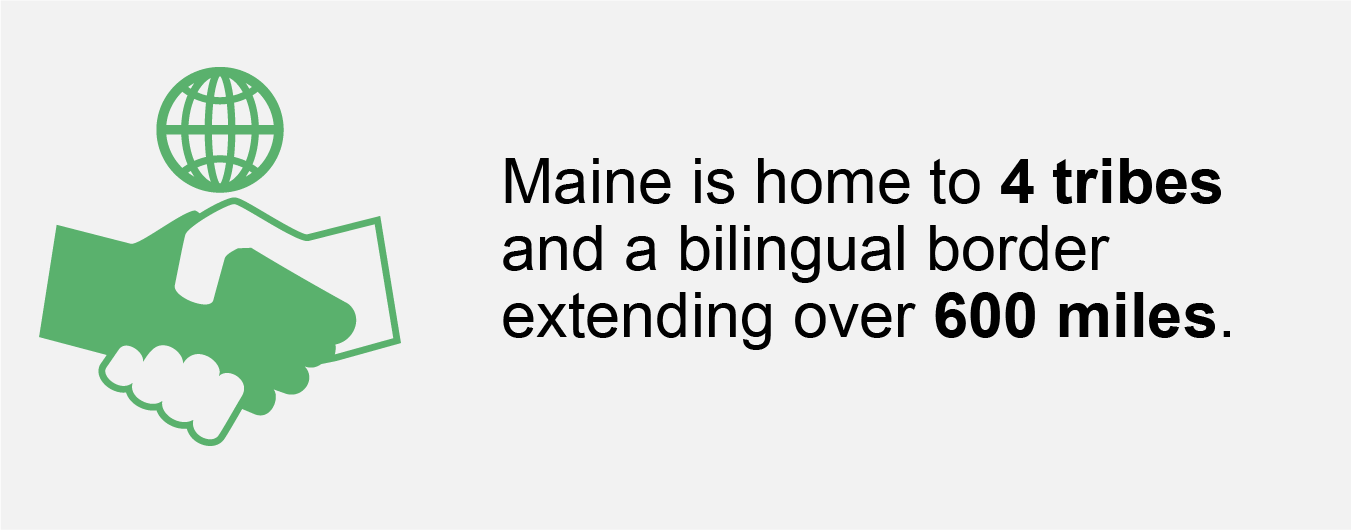 Maine is home to 4 tribes and a bilingual border extending over 600 miles.