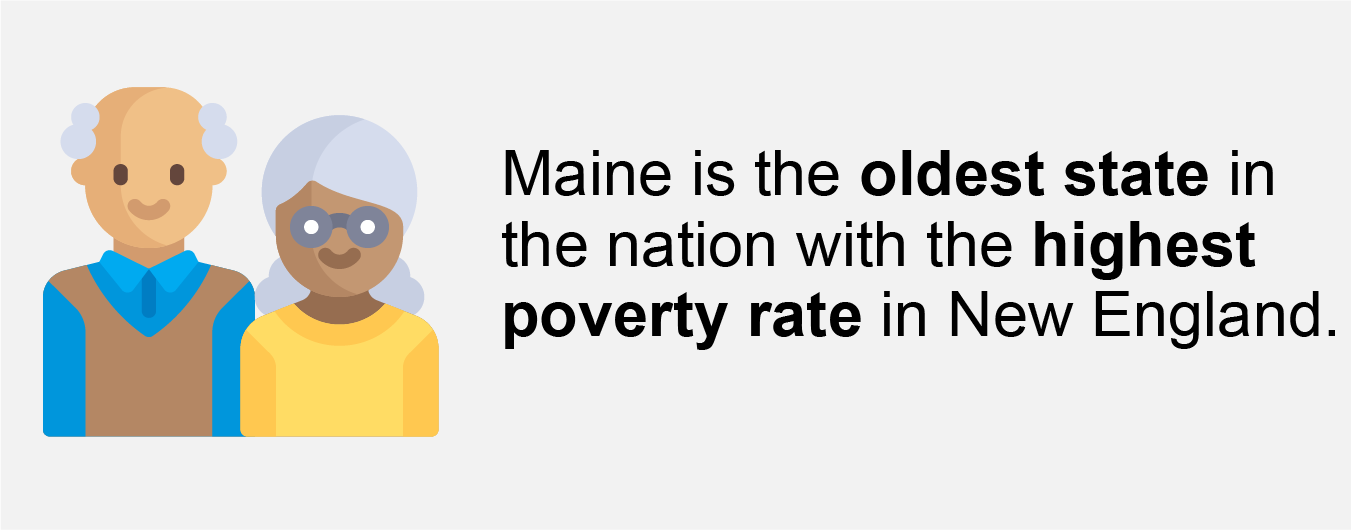 Maine is the oldest state in the nation with the highest poverty rate in New England.